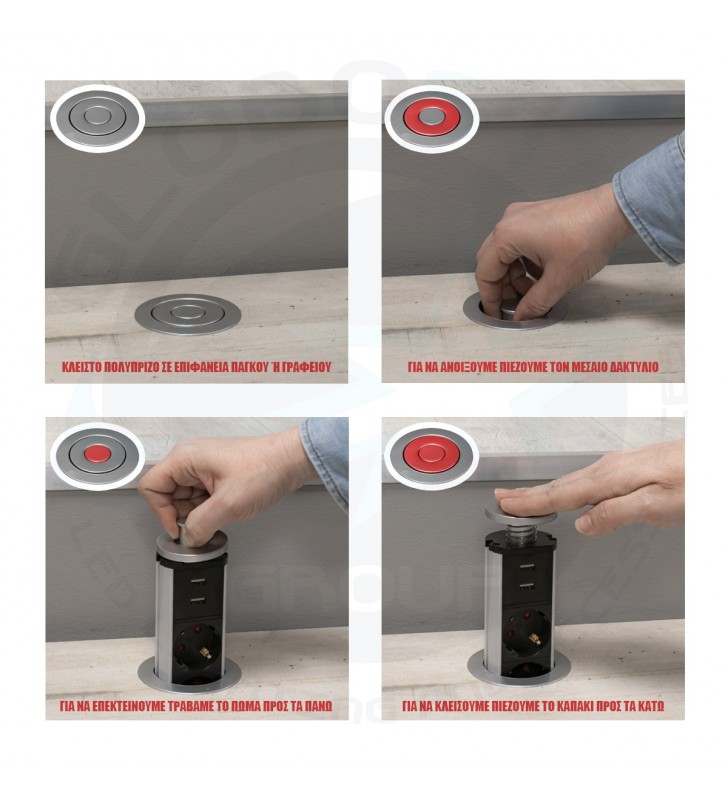 ΚΛΕΙΣΤΟ ΠΟΛΥΠΡΙΖΟ ΣΕ ΕΠΙΦΑΝΕΙΑ ΠΑΓΚΟΥ Ή ΓΡΑΦΕΙΟΥ

ΓΙΑ ΝΑ ΑΝΟΙΞΟΥΜΕ ΠΙΕΖΟΥΜΕ ΤΟΝ ΜΕΣΑΙΟ ΔΑΚΤΥΛΙΟ

ΓΙΑ ΝΑ ΕΠΕΚΤΕΙΝΟΥΜΕ ΤΡΑΒΑΜΕ ΤΟ ΠΩΜΑ ΠΡΟΣ ΤΑ ΠΑΝΩ

ΓΙΑ ΝΑ ΚΛΕΙΣΟΥΜΕ ΠΙΕΖΟΥΜΕ ΤΟ ΚΑΠΑΚΙ ΠΡΟΣ ΤΑ ΚΑΤΩ