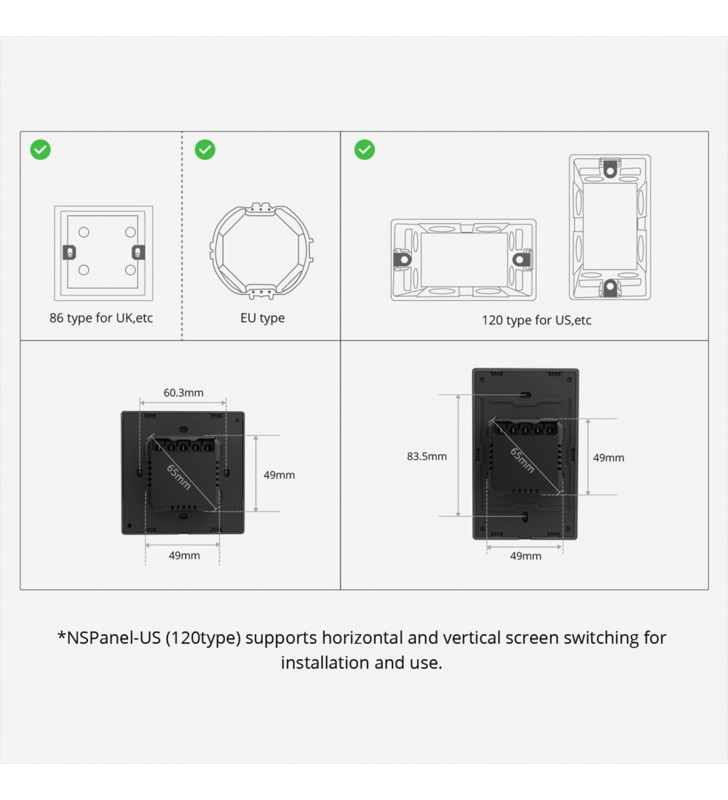 86 type for UK,etc

EU type

120 type for US,etc

60.3mm

65mm

49mm

49mm

83.5mm

65mm

49mm

49mm

*NSPanel-US (120type) supports horizontal and vertical screen switching for installation and use.