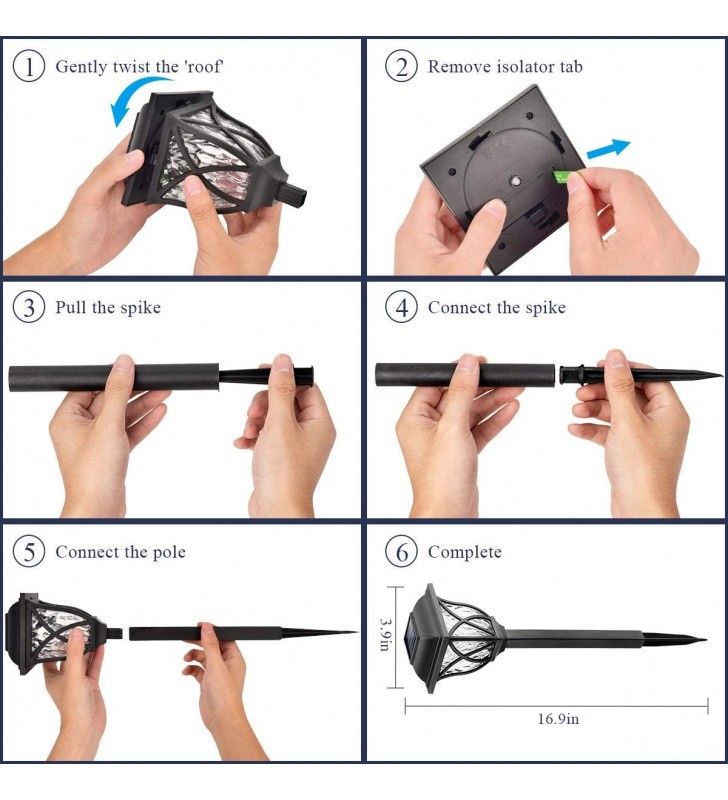 1 Gently twist the 'roof'

2 Remove isolator tab

3 Pull the spike

4 Connect the spike

5 Connect the pole

6 Complete

3.9in

16.9in