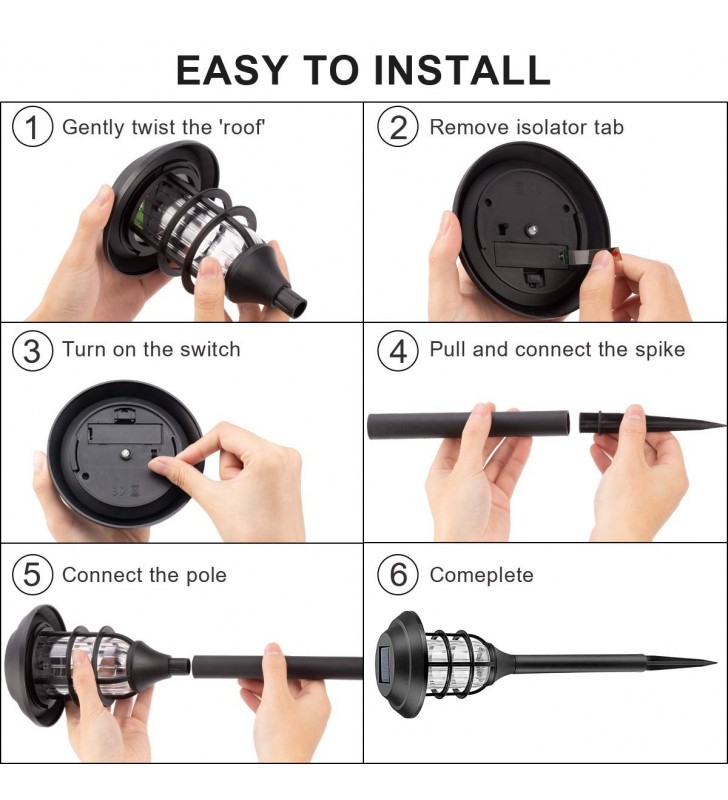 EASY TO INSTALL

1 Gently twist the 'roof'

2 Remove isolator tab

3 Turn on the switch

4 Pull and connect the spike

5 Connect the pole

6 Comeplete