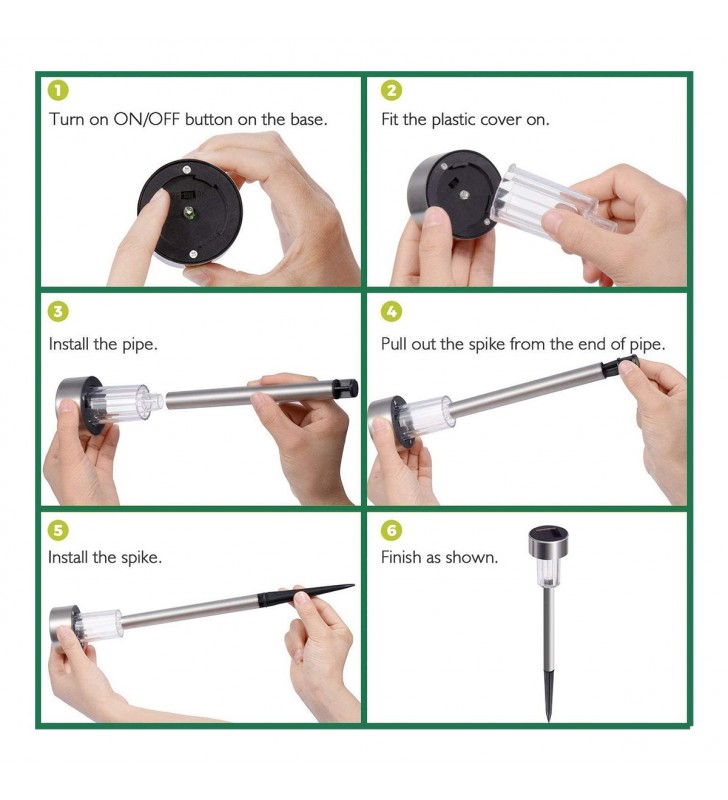 1
Turn on ON/OFF button on the base.

2
Fit the plastic cover on.

3
Install the pipe.

4
Pull out the spike from the end of pipe.

5
Install the spike.

6
Finish as shown.