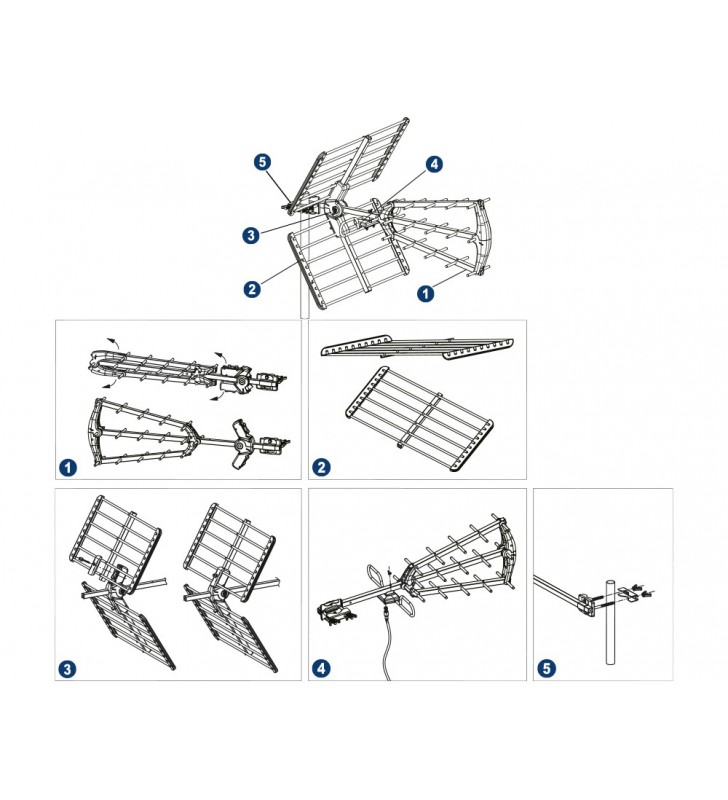 5
4
3
2
1
1
2
3
4
5