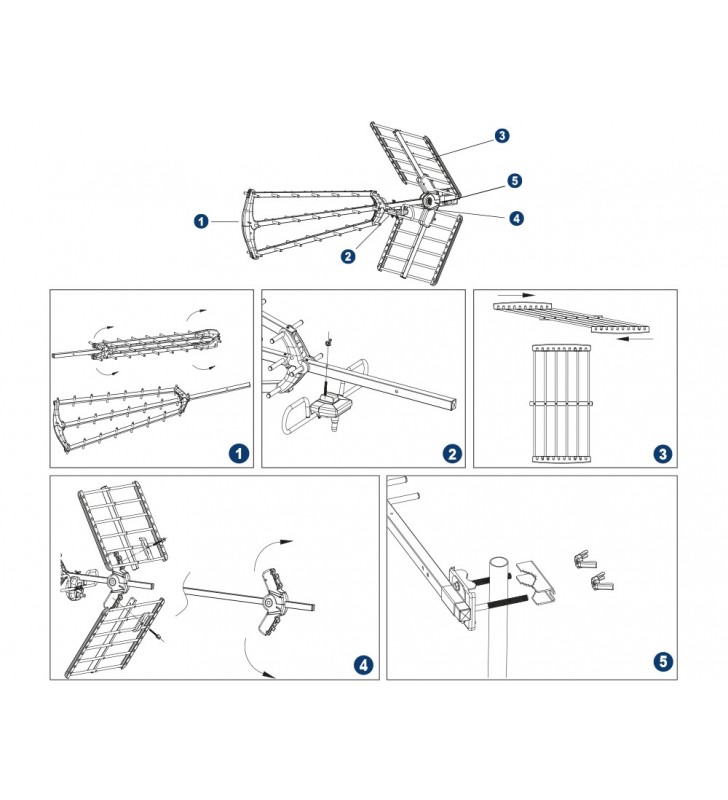 3
5
1
4
2
1
2
3
4
5