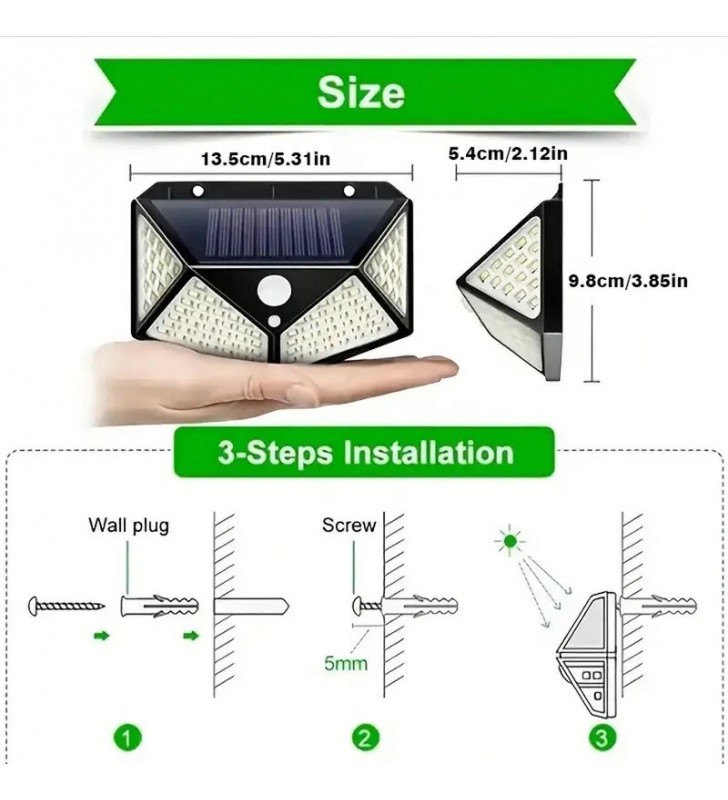 Size

13.5cm/5.31in

5.4cm/2.12in

9.8cm/3.85in

3-Steps Installation

Wall plug

Screw

5mm

1

2

3