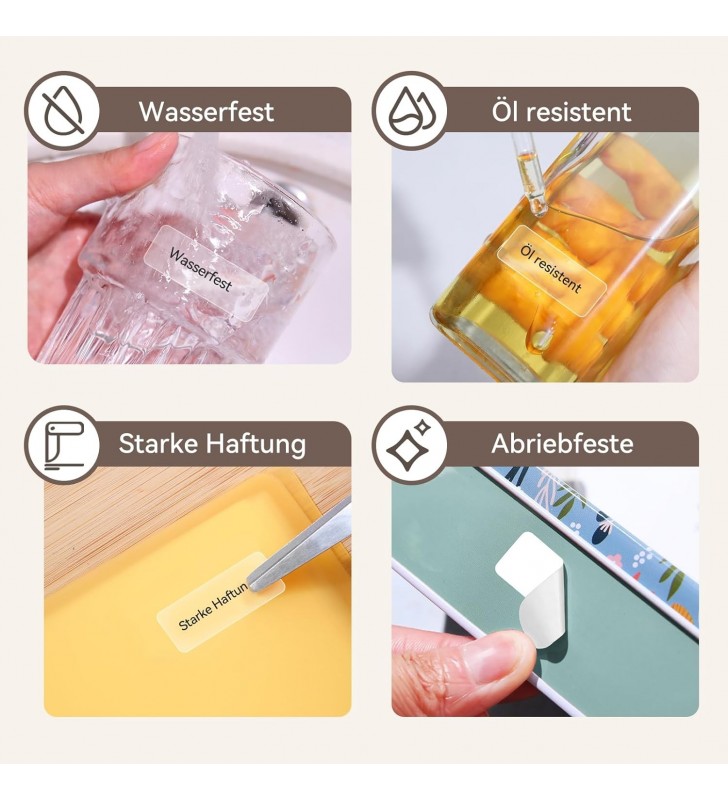 Wasserfest

Wasserfest

Öl resistent

Öl resistent

Starke Haftung

Starke Haftun

Abriebfeste