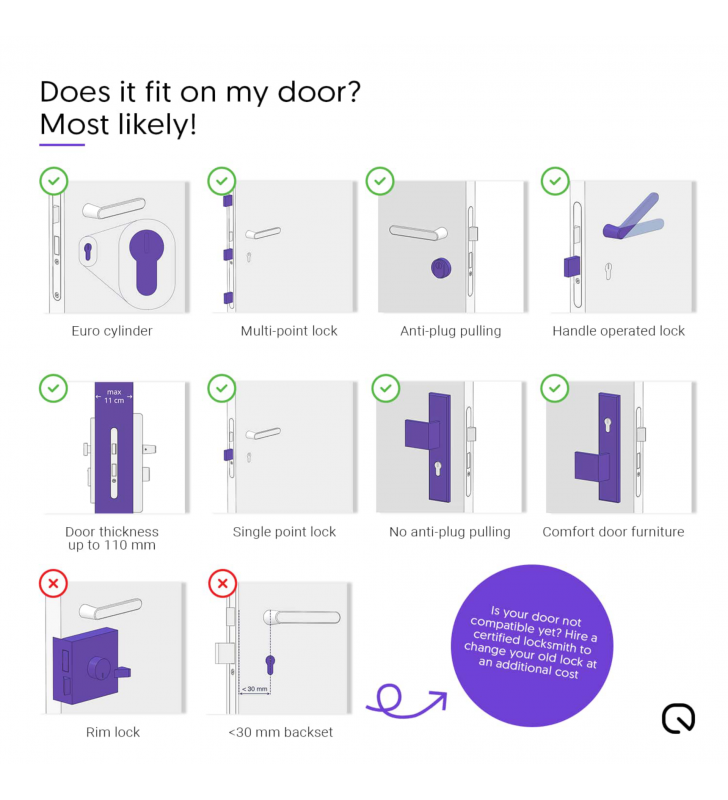 Does it fit on my door?
Most likely!

Euro cylinder

Multi-point lock

Anti-plug pulling

Handle operated lock

max
11 cm

Door thickness up to 110 mm

Single point lock

No anti-plug pulling

Comfort door furniture

Rim lock

< 30 mm

<30 mm backset

Is your door not compatible yet? Hire a certified locksmith to change your old lock at an additional cost