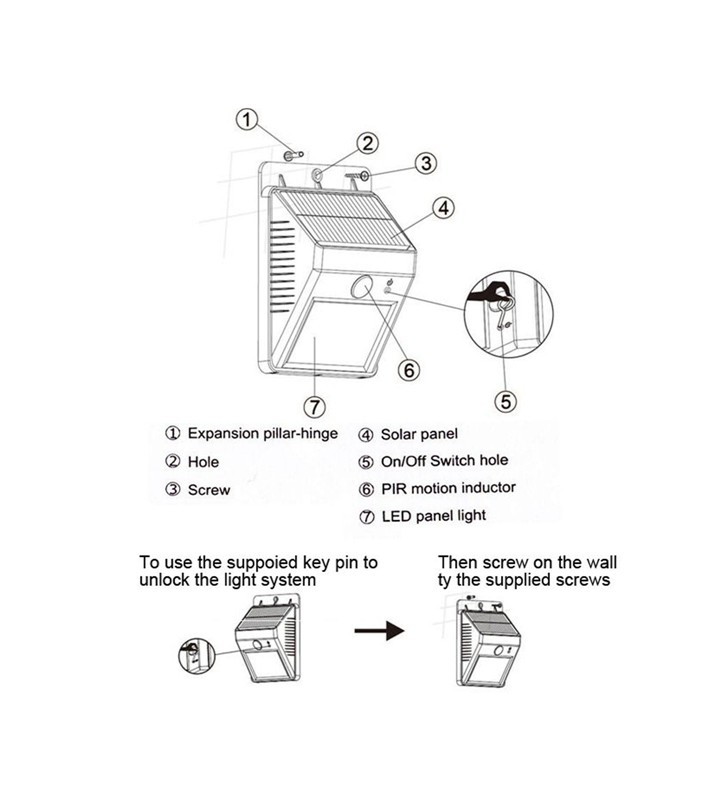 ①
②
③
④
⑤
⑥
⑦

① Expansion pillar-hinge
② Hole
③ Screw

④ Solar panel
⑤ On/Off Switch hole
⑥ PIR motion inductor
⑦ LED panel light

To use the suppoied key pin to unlock the light system

Then screw on the wall ty the supplied screws