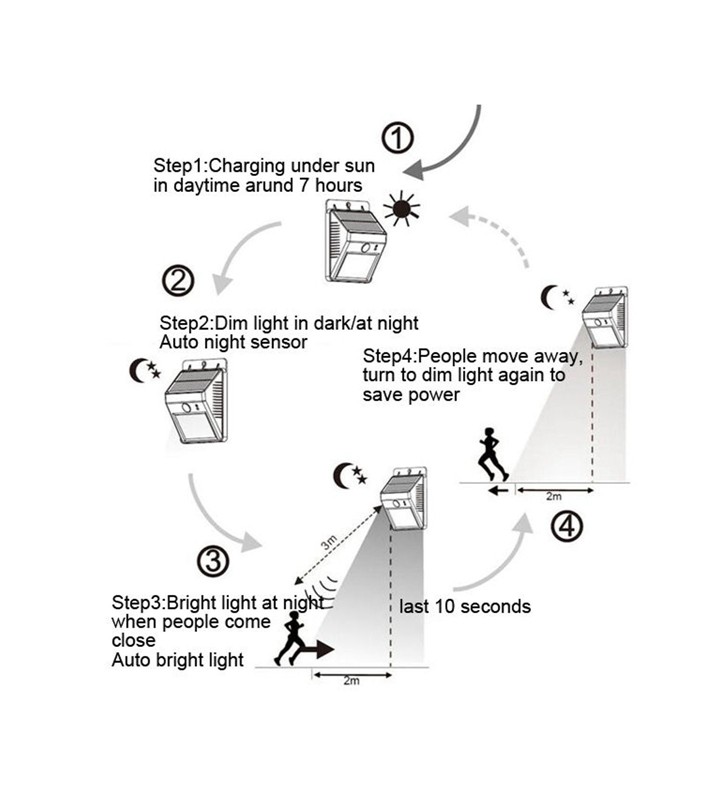 ①

Step1:Charging under sun in daytime arund 7 hours

②

Step2:Dim light in dark/at night Auto night sensor

Step4:People move away, turn to dim light again to save power

2m

④

3m

③

Step3:Bright light at night when people come close Auto bright light

last 10 seconds

2m